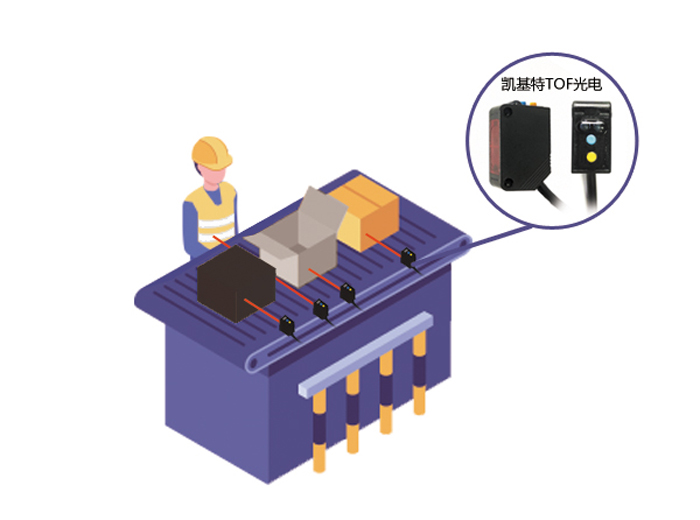 凯基特TOF光电