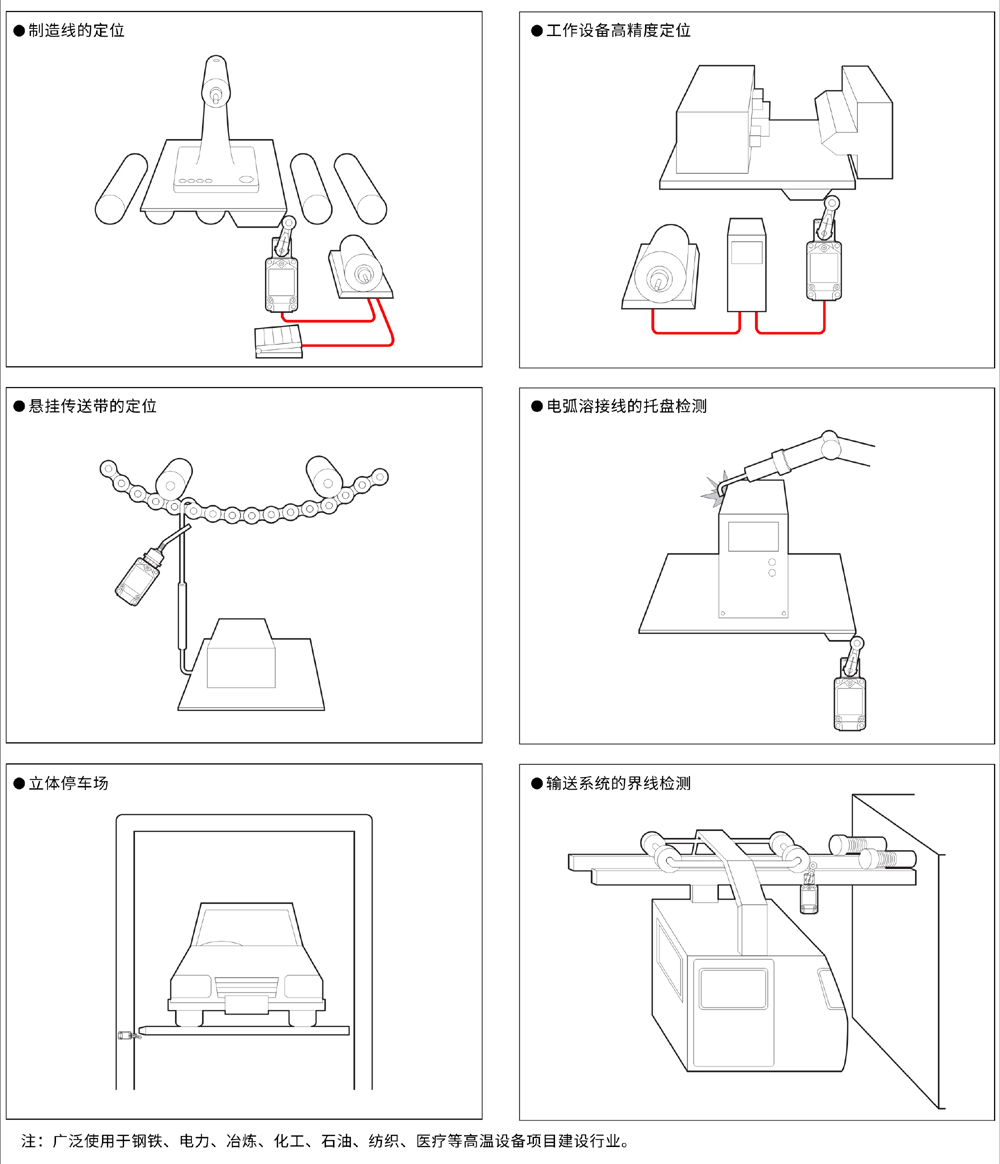 ●制造线的定位

●工作设备高精度定位

●悬挂传送带的定位

●电弧溶接线的托盘检测

●立体停车场

●输送系统的界线检测

注：广泛使用于钢铁、电力、冶炼、化工、石油、纺织、医疗等高温设备项目建设行业。